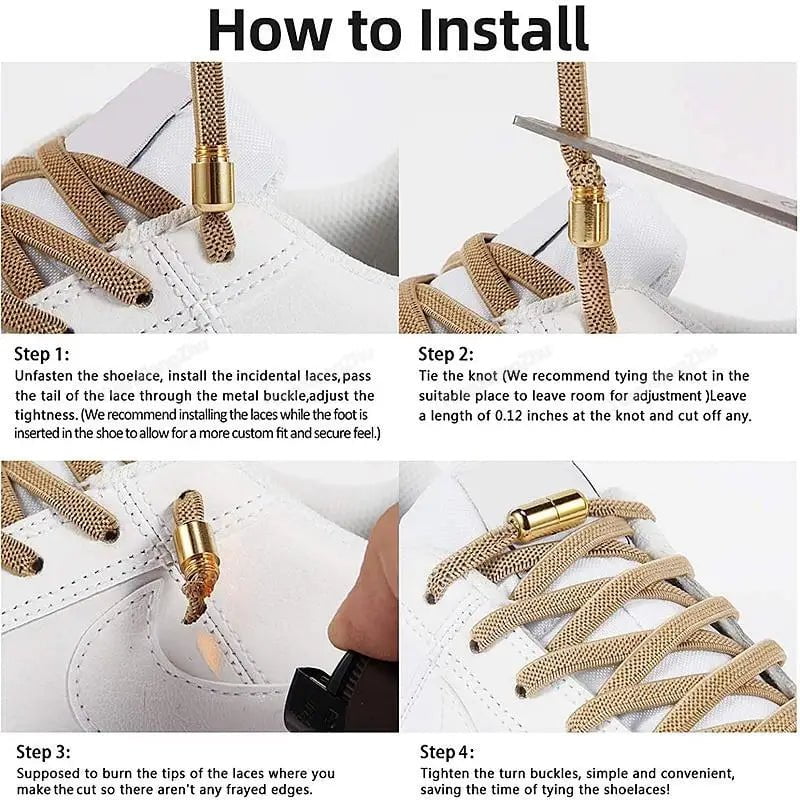 How to Install

Step 1:
Unfasten the shoelace, install the incidental laces,pass the tail of the lace through the metal buckle,adjust the tightness. (We recommend installing the laces while the foot is inserted in the shoe to allow for a more custom fit and secure feel.)

Step 2:
Tie the knot (We recommend tying the knot in the suitable place to leave room for adjustment )Leave a length of 0.12 inches at the knot and cut off any.

Step 3:
Supposed to burn the tips of the laces where you make the cut so there aren't any frayed edges.

Step 4:
Tighten the turn buckles, simple and convenient, saving the time of tying the shoelaces!